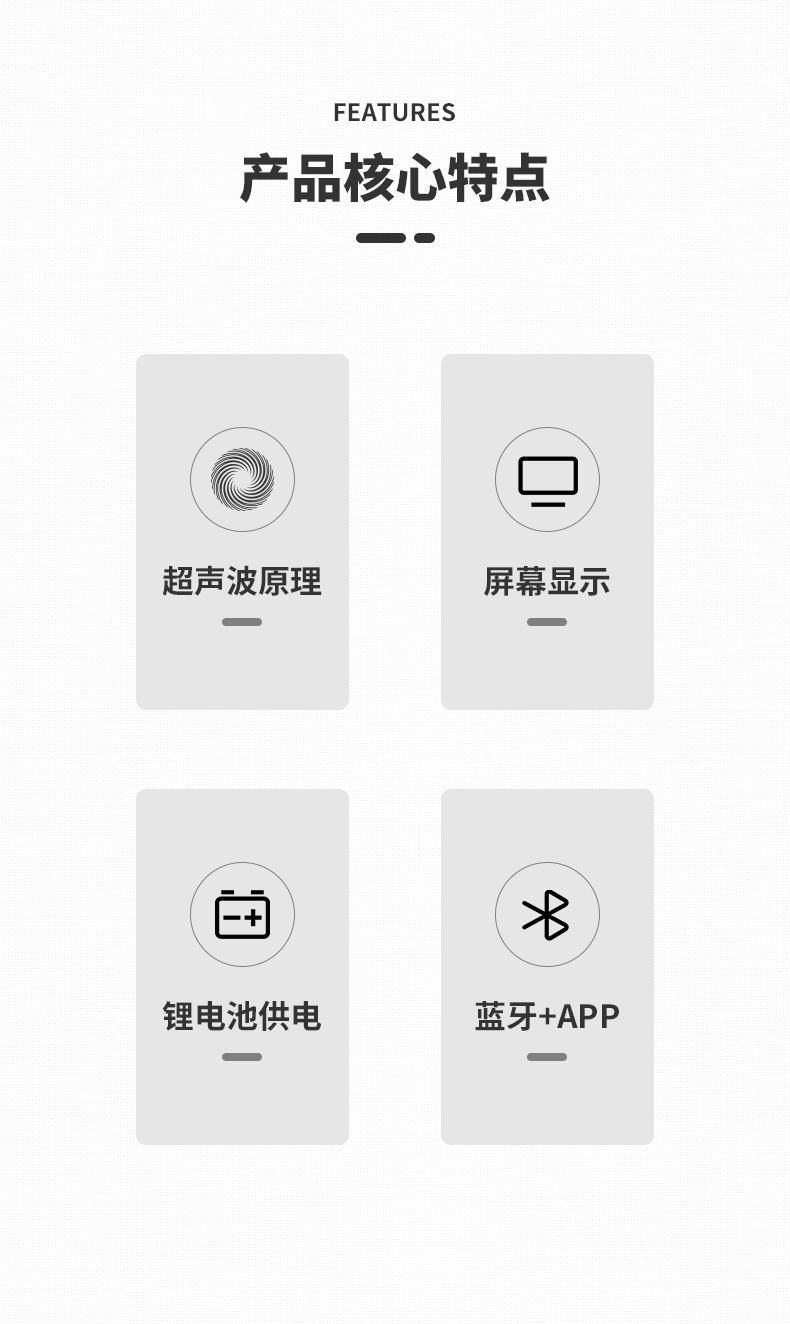 FEATURES

产品核心特点

超声波原理

屏幕显示

锂电池供电

蓝牙+APP